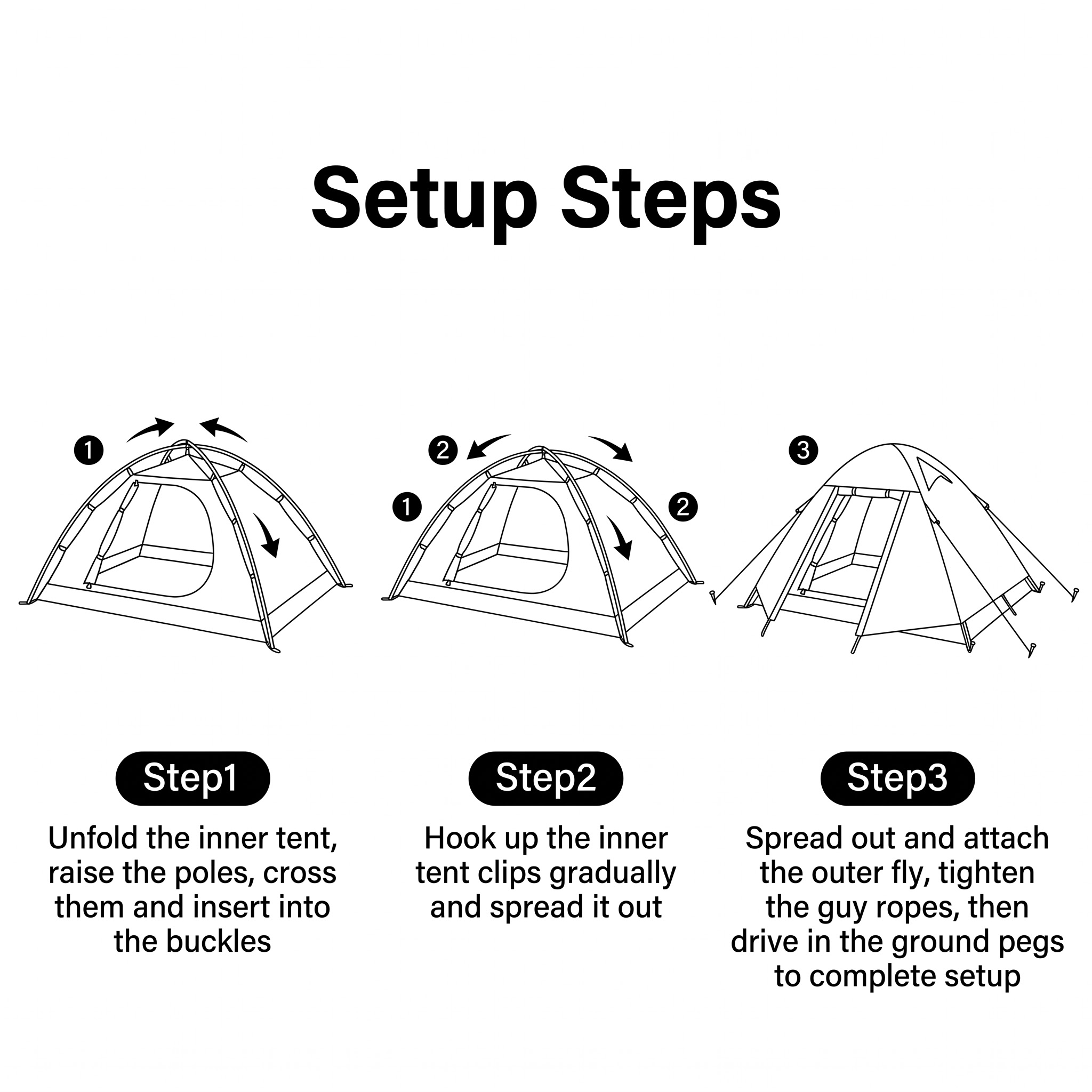 Setup Steps

1

2

1

2

3

Step1

Unfold the inner tent, raise the poles, cross them and insert into the buckles

Step2

Hook up the inner tent clips gradually and spread it out

Step3

Spread out and attach the outer fly, tighten the guy ropes, then drive in the ground pegs to complete setup